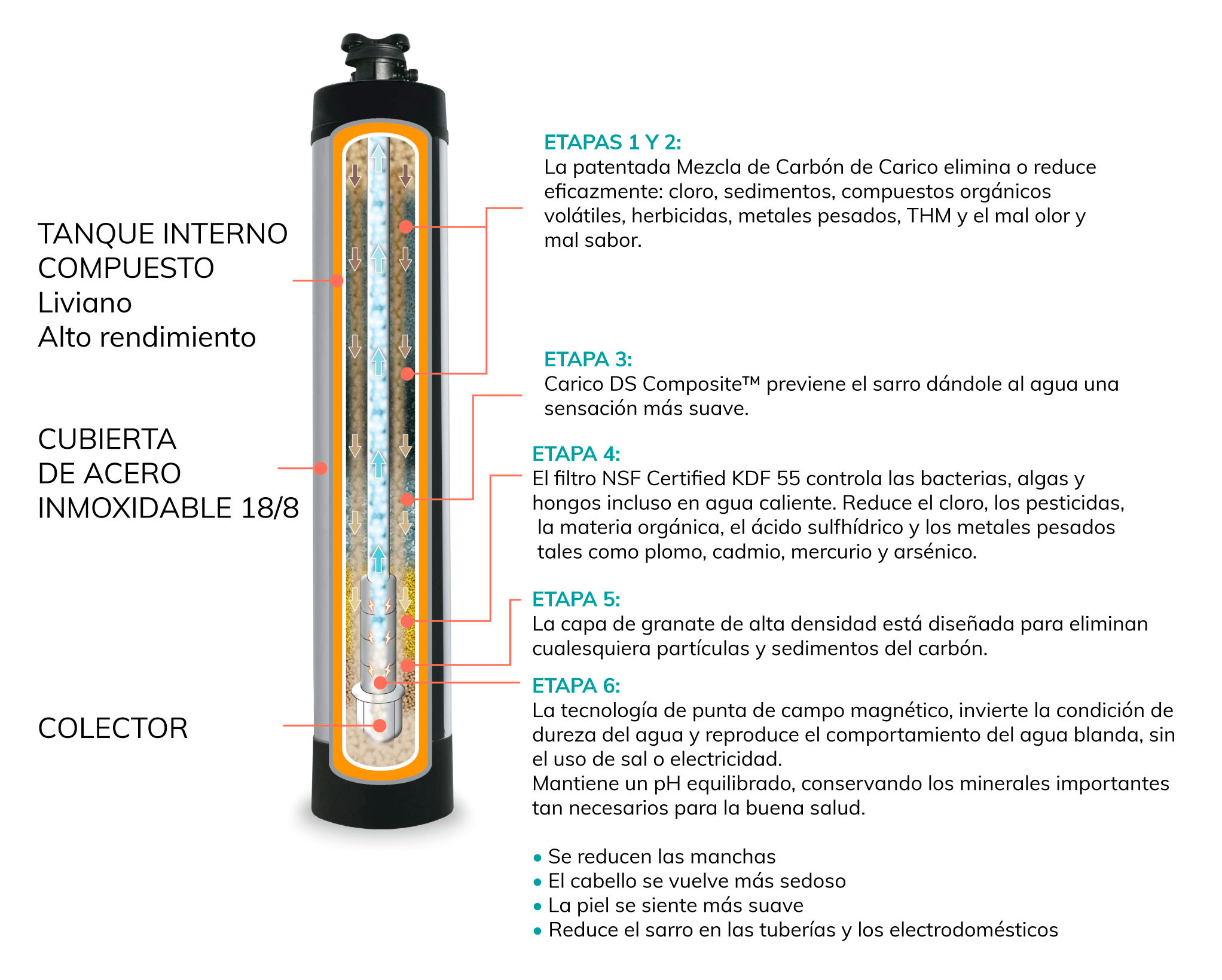 TANQUE INTERNO COMPUESTO
Liviano
Alto rendimiento

CUBIERTA DE ACERO INMOXIDABLE 18/8

COLECTOR

ETAPAS 1 Y 2:
La patentada Mezcla de Carbón de Carico elimina o reduce eficazmente: cloro, sedimentos, compuestos orgánicos volátiles, herbicidas, metales pesados, THM y el mal olor y mal sabor.

ETAPA 3:
Carico DS Composite™ previene el sarro dándole al agua una sensación más suave.

ETAPA 4:
El filtro NSF Certified KDF 55 controla las bacterias, algas y hongos incluso en agua caliente. Reduce el cloro, los pesticidas, la materia orgánica, el ácido sulfhídrico y los metales pesados tales como plomo, cadmio, mercurio y arsénico.

ETAPA 5:
La capa de granate de alta densidad está diseñada para eliminan cualesquiera partículas y sedimentos del carbón.

ETAPA 6:
La tecnología de punta de campo magnético, invierte la condición de dureza del agua y reproduce el comportamiento del agua blanda, sin el uso de sal o electricidad.
Mantiene un pH equilibrado, conservando los minerales importantes tan necesarios para la buena salud.

• Se reducen las manchas
• El cabello se vuelve más sedoso
• La piel se siente más suave
• Reduce el sarro en las tuberías y los electrodomésticos